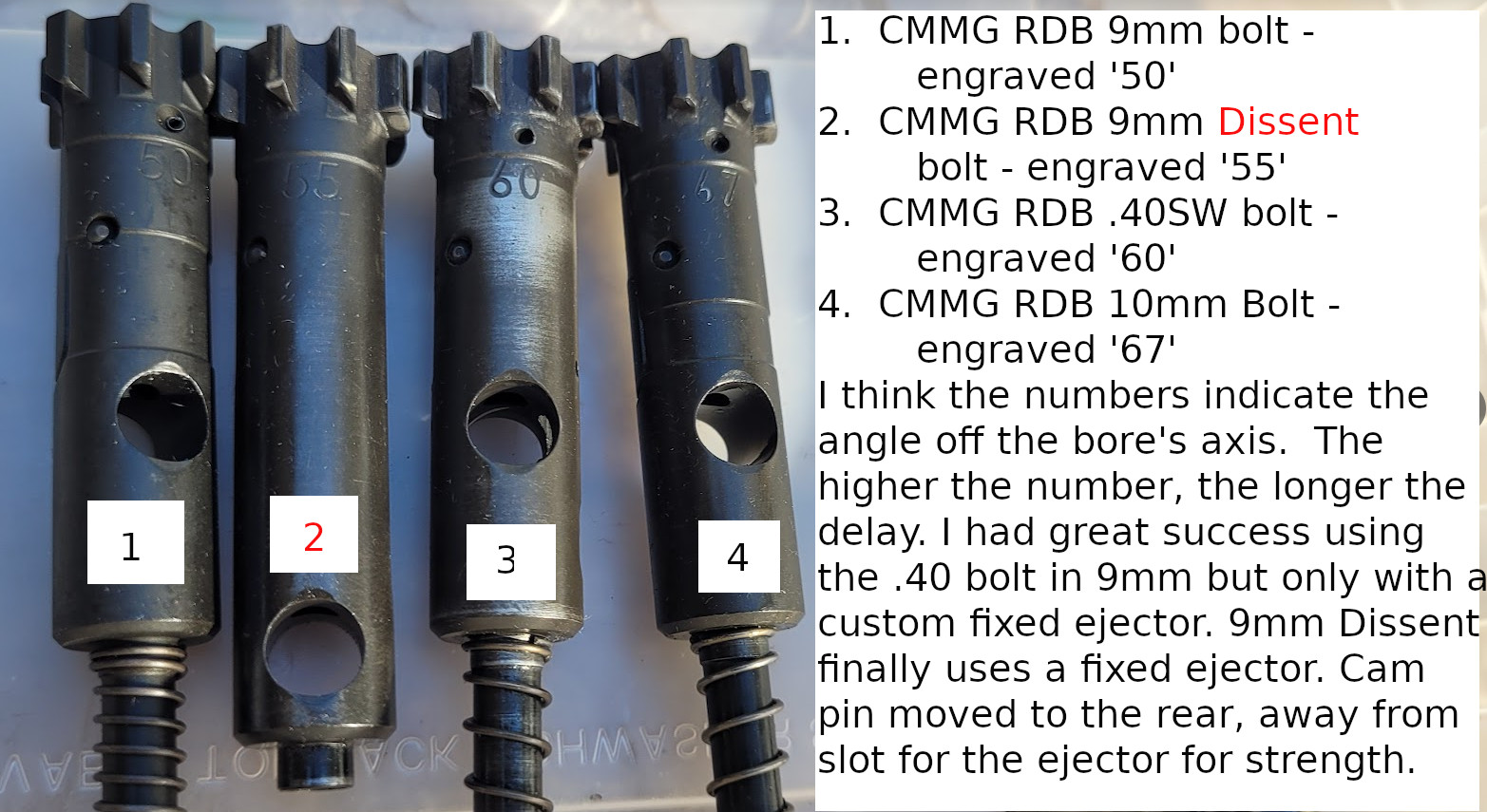 50

55

60

67

1

2

3

4

1. CMMG RDB 9mm bolt - engraved '50'
2. CMMG RDB 9mm Dissent bolt - engraved '55'
3. CMMG RDB .40SW bolt - engraved '60'
4. CMMG RDB 10mm Bolt - engraved '67'

I think the numbers indicate the angle off the bore's axis. The higher the number, the longer the delay. I had great success using the .40 bolt in 9mm but only with a custom fixed ejector. 9mm Dissent finally uses a fixed ejector. Cam pin moved to the rear, away from slot for the ejector for strength.