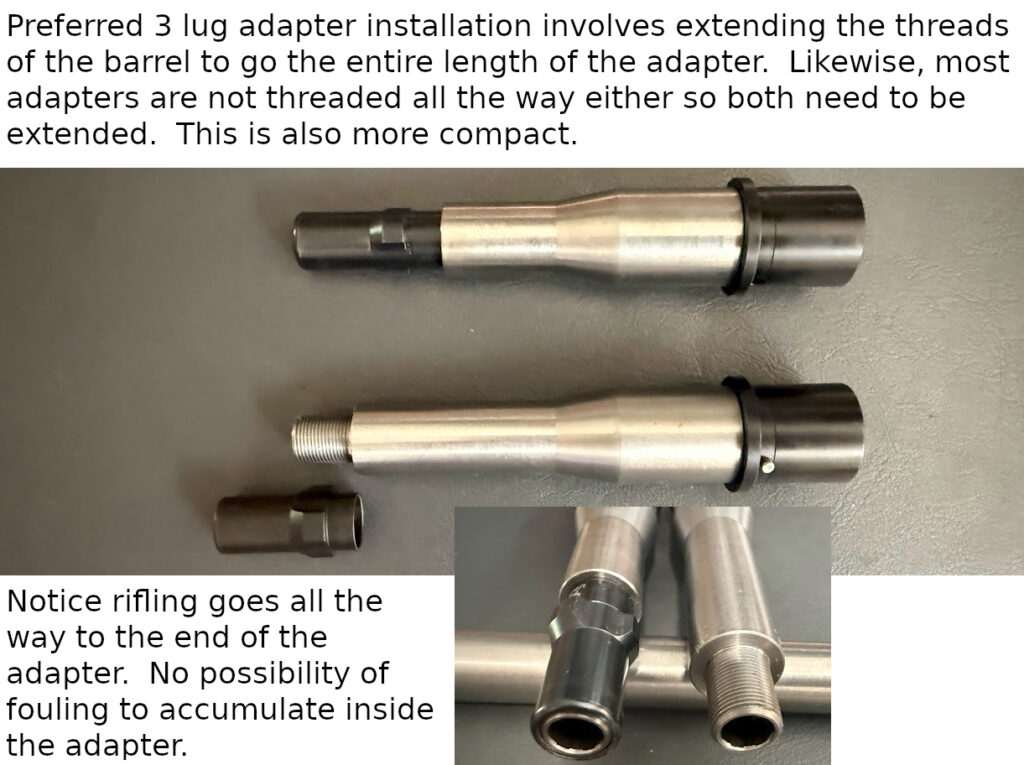 Preferred 3 lug adapter installation involves extending the threads of the barrel to go the entire length of the adapter. Likewise, most adapters are not threaded all the way either so both need to be extended. This is also more compact.

Notice rifling goes all the way to the end of the adapter. No possibility of fouling to accumulate inside the adapter.